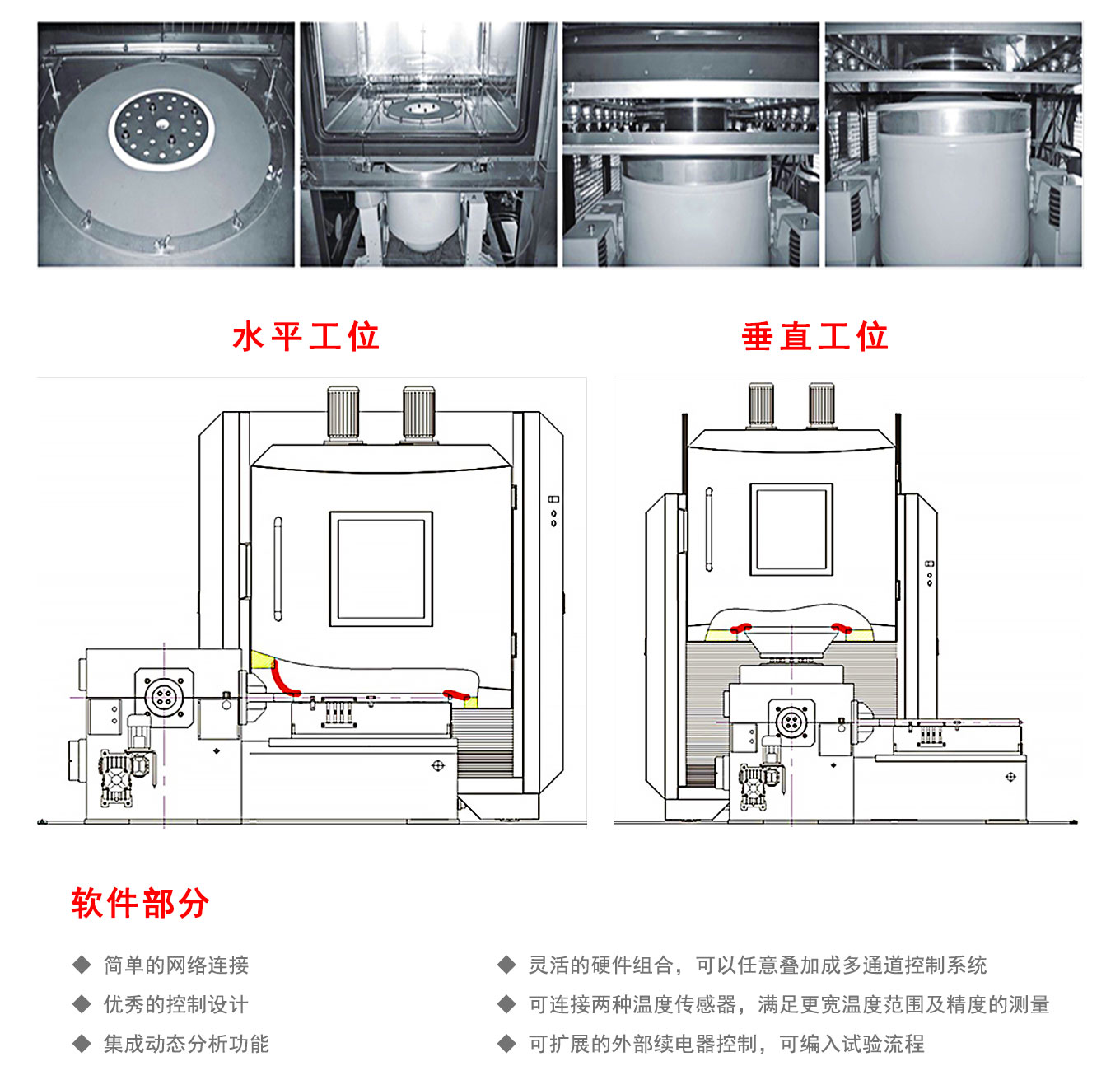 水平工位

垂直工位

软件部分

◆ 简单的网络连接

◆ 优秀的控制设计

◆ 集成动态分析功能

◆ 灵活的硬件组合，可以任意叠加成多通道控制系统

◆ 可连接两种温度传感器，满足更宽温度范围及精度的测量

◆ 可扩展的外部续电器控制，可编入试验流程